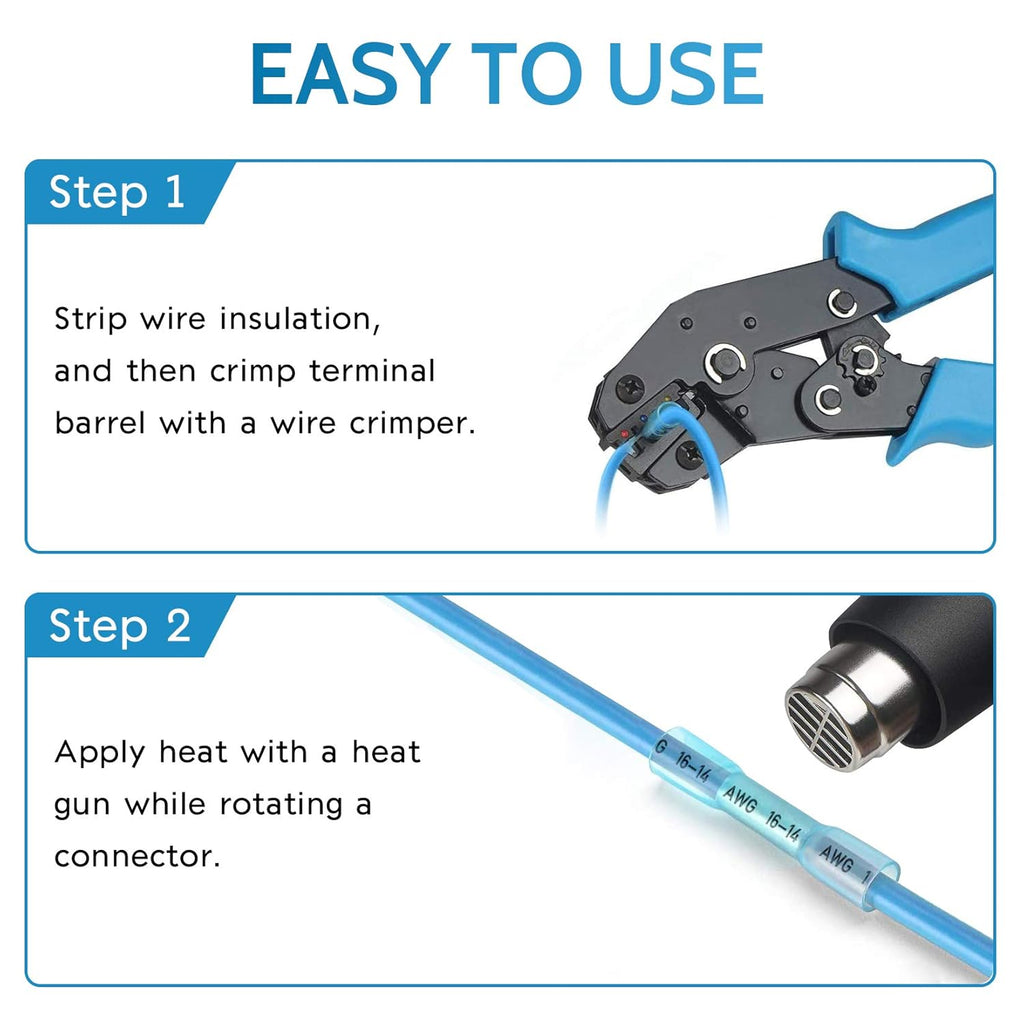 EASY TO USE

Step 1

Strip wire insulation, and then crimp terminal barrel with a wire crimper.

Step 2

Apply heat with a heat gun while rotating a connector.

G 16-14 AWG 16-14 AWG 1